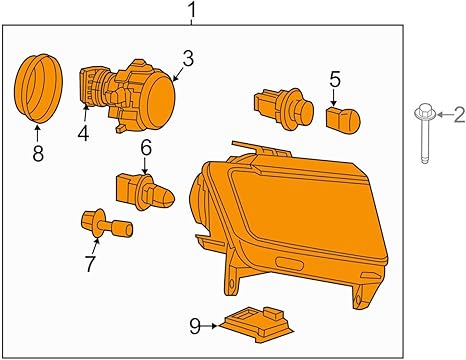 1
3
5
2
8
4
6
7
9