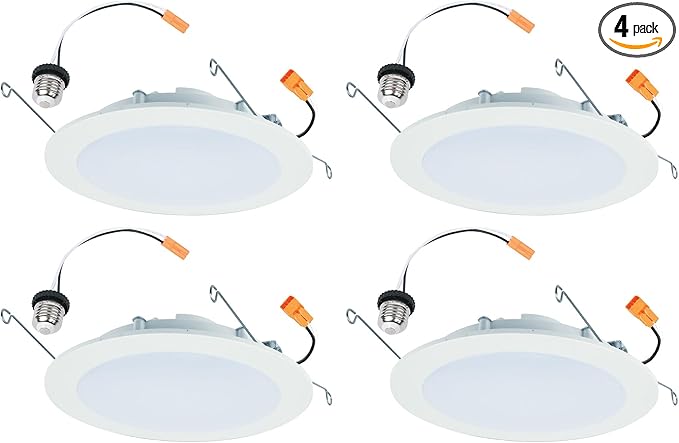 4 pack